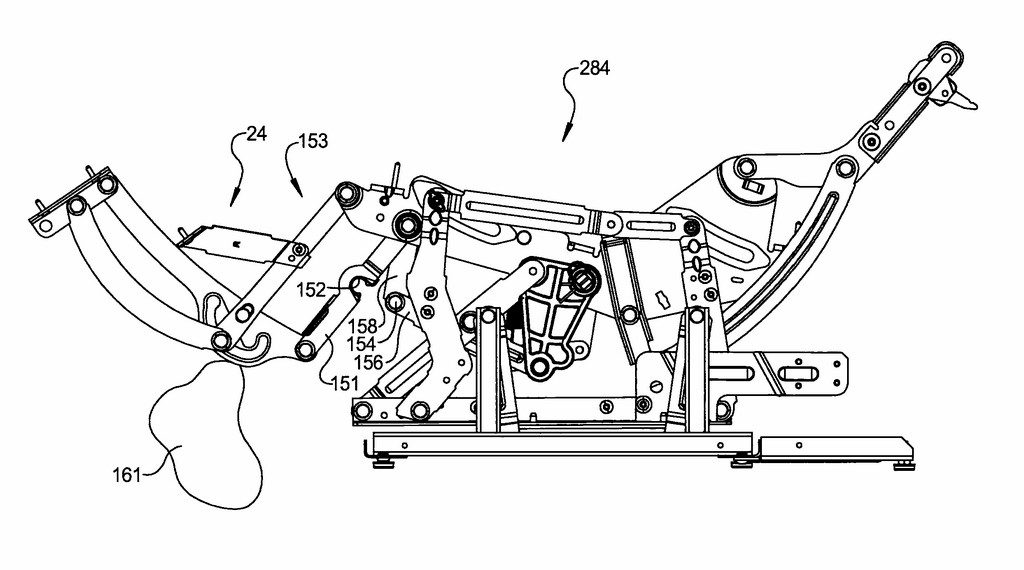 284

24

153

152

158

154

156

151

161